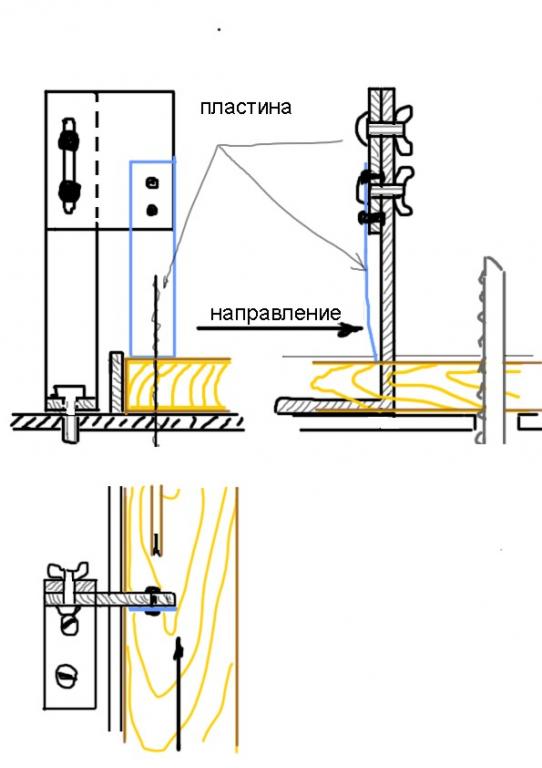 пластина

направление